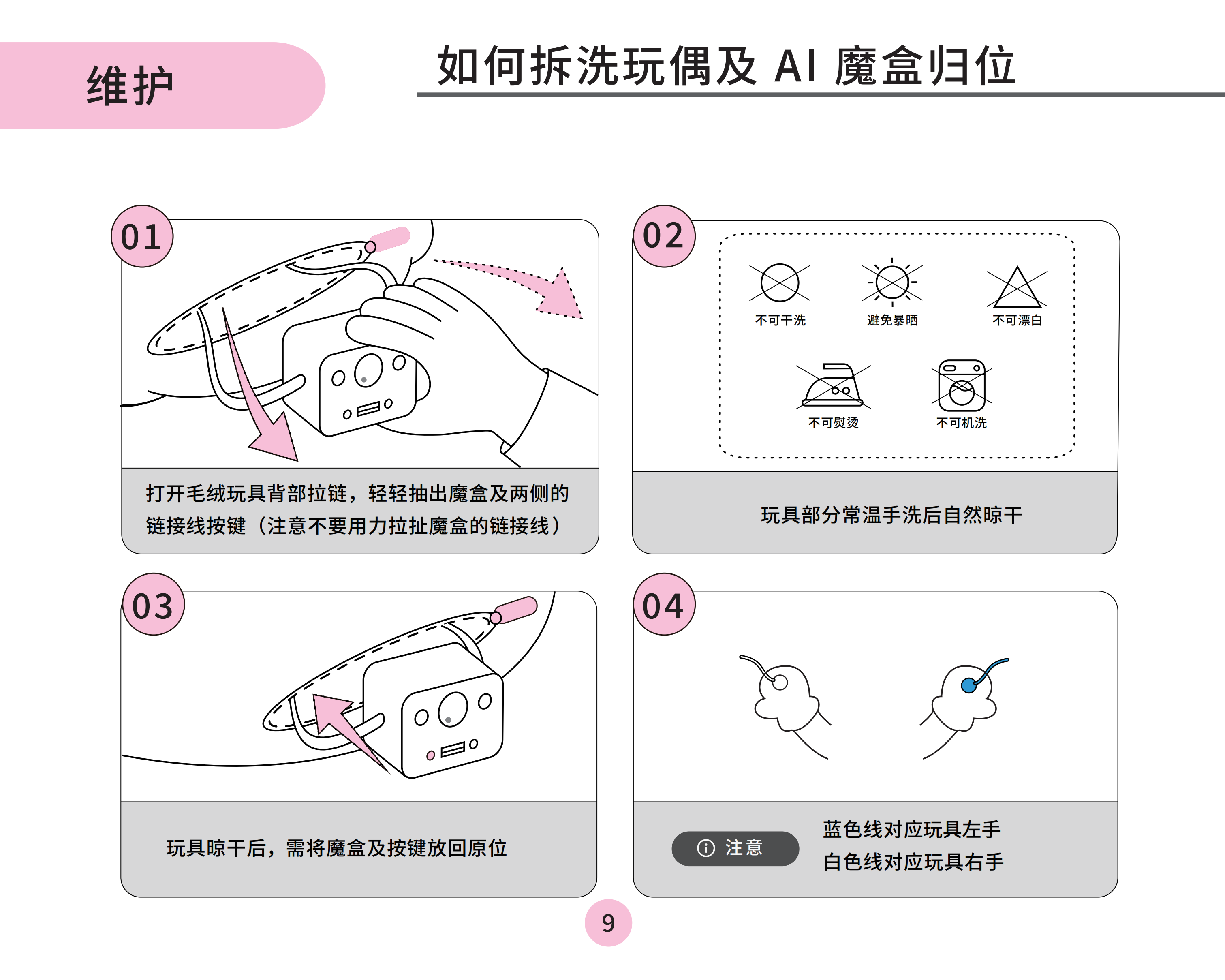 维护

如何拆洗玩偶及 AI 魔盒归位

01

打开毛绒玩具背部拉链，轻轻抽出魔盒及两侧的链接线按键（注意不要用力拉扯魔盒的链接线）

02

不可干洗

避免暴晒

不可漂白

不可熨烫

不可机洗

玩具部分常温手洗后自然晾干

03

玩具晾干后，需将魔盒及按键放回原位

04

注意

蓝色线对应玩具左手
白色线对应玩具右手

9